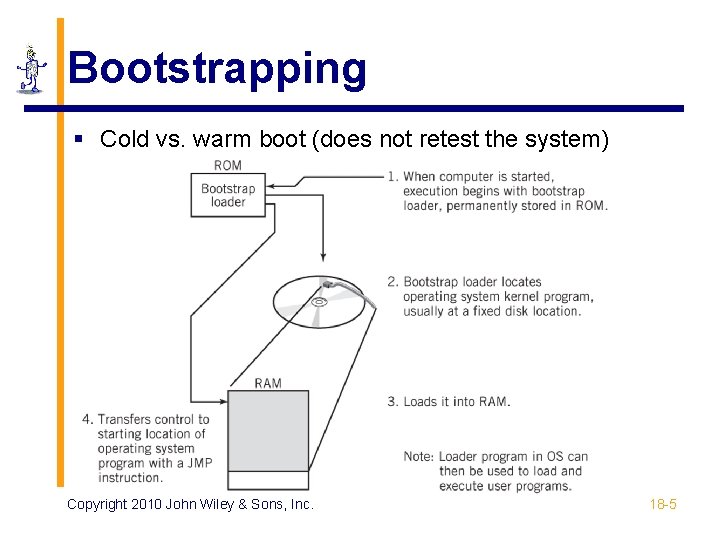 Bootstrapping

▪ Cold vs. warm boot (does not retest the system)

ROM

Bootstrap loader

1. When computer is started, execution begins with bootstrap loader, permanently stored in ROM.

2. Bootstrap loader locates operating system kernel program, usually at a fixed disk location.

RAM

3. Loads it into RAM.

4. Transfers control to starting location of operating system program with a JMP instruction.

Note: Loader program in OS can then be used to load and execute user programs.

Copyright 2010 John Wiley & Sons, Inc.

18-5