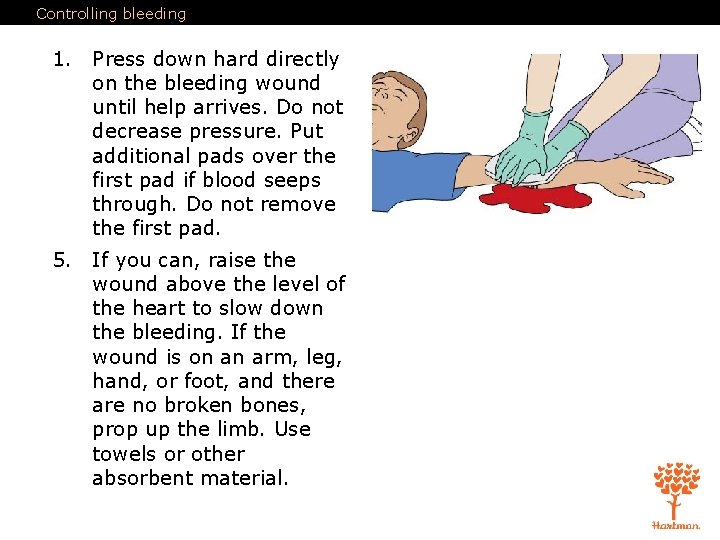 Controlling bleeding

1. Press down hard directly on the bleeding wound until help arrives. Do not decrease pressure. Put additional pads over the first pad if blood seeps through. Do not remove the first pad.

5. If you can, raise the wound above the level of the heart to slow down the bleeding. If the wound is on an arm, leg, hand, or foot, and there are no broken bones, prop up the limb. Use towels or other absorbent material.

Hartman