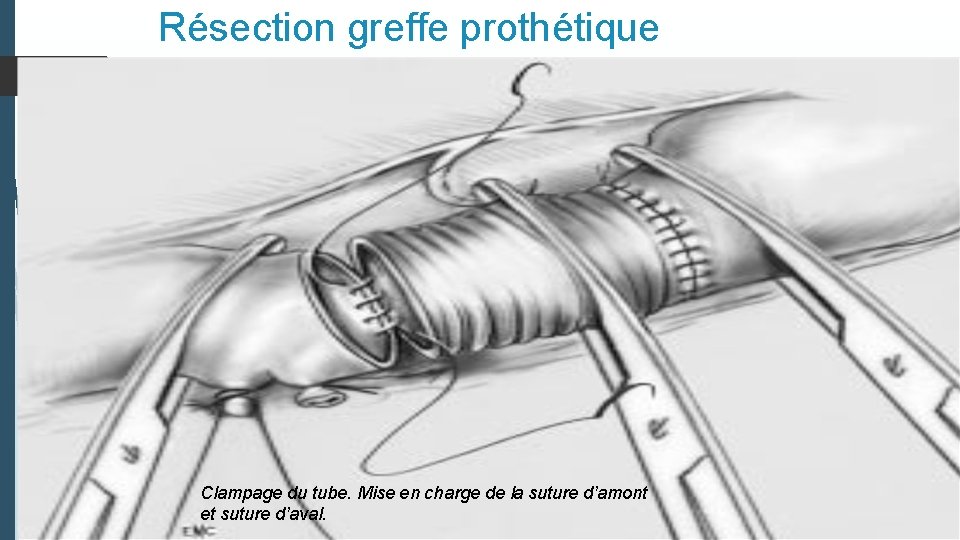 Résection greffe prothétique

Clampage du tube. Mise en charge de la suture d'amont et suture d'aval.

EMC