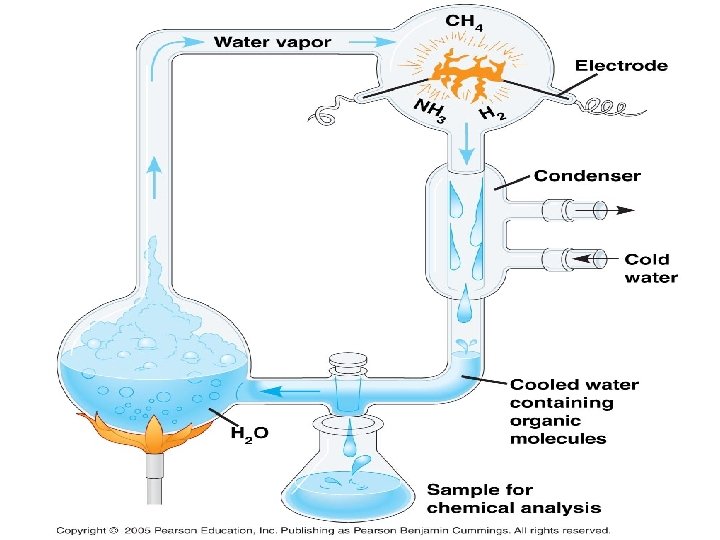 Water vapor

$CH_4$

Electrode

$NH_3$

$H_2$

Condenser

Cold water

Cooled water containing organic molecules

$H_2O$

Sample for chemical analysis

Copyright © 2005 Pearson Education, Inc. Publishing as Pearson Benjamin Cummings. All rights reserved.