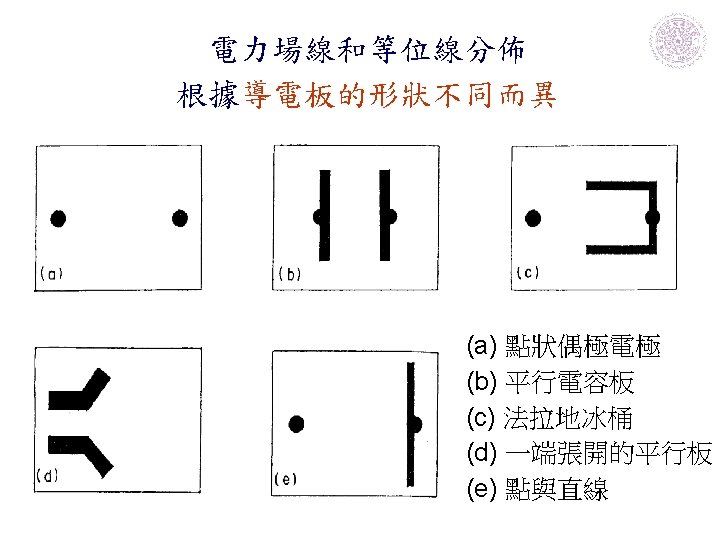 電力場線和等位線分佈
根據導電板的形狀不同而異

(a)

(b)

(c)

(d)

(e)

(a) 點狀偶極電極
(b) 平行電容板
(c) 法拉地冰桶
(d) 一端張開的平行板
(e) 點與直線