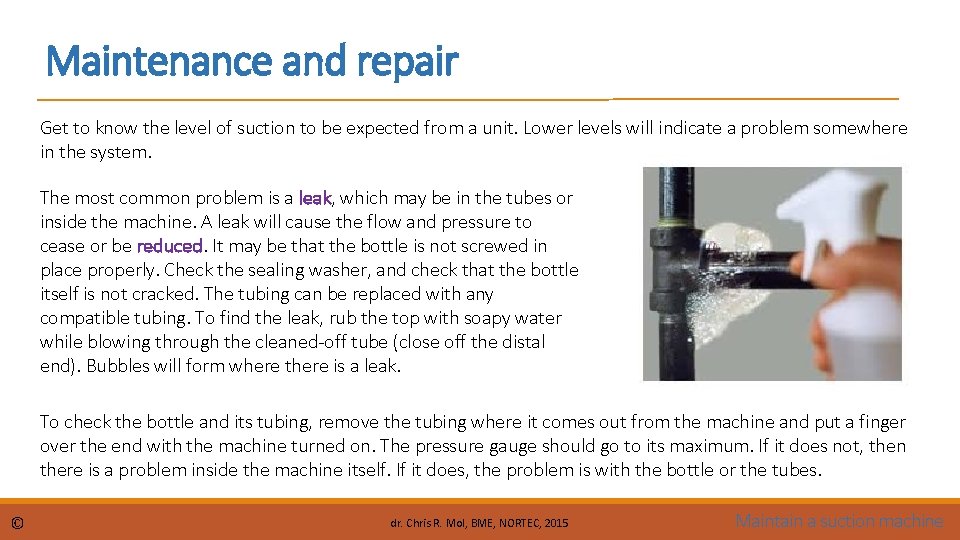 Maintenance and repair

Get to know the level of suction to be expected from a unit. Lower levels will indicate a problem somewhere in the system.

The most common problem is a leak, which may be in the tubes or inside the machine. A leak will cause the flow and pressure to cease or be reduced. It may be that the bottle is not screwed in place properly. Check the sealing washer, and check that the bottle itself is not cracked. The tubing can be replaced with any compatible tubing. To find the leak, rub the top with soapy water while blowing through the cleaned-off tube (close off the distal end). Bubbles will form where there is a leak.

To check the bottle and its tubing, remove the tubing where it comes out from the machine and put a finger over the end with the machine turned on. The pressure gauge should go to its maximum. If it does not, then there is a problem inside the machine itself. If it does, the problem is with the bottle or the tubes.

©

dr. Chris R. Mol, BME, NORTEC, 2015

Maintain a suction machine