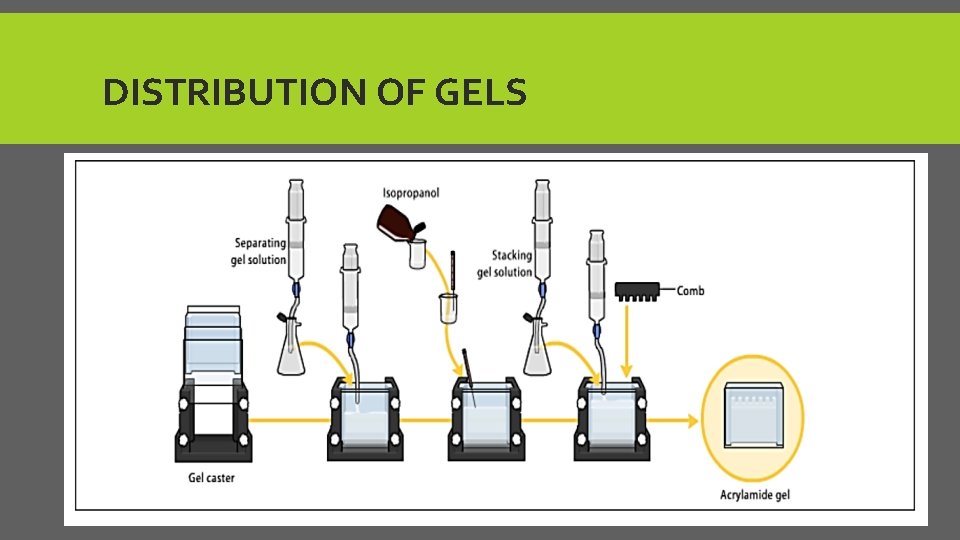 DISTRIBUTION OF GELS

Separating gel solution

Isopropanol

Stacking gel solution

Comb

Gel caster

Acrylamide gel