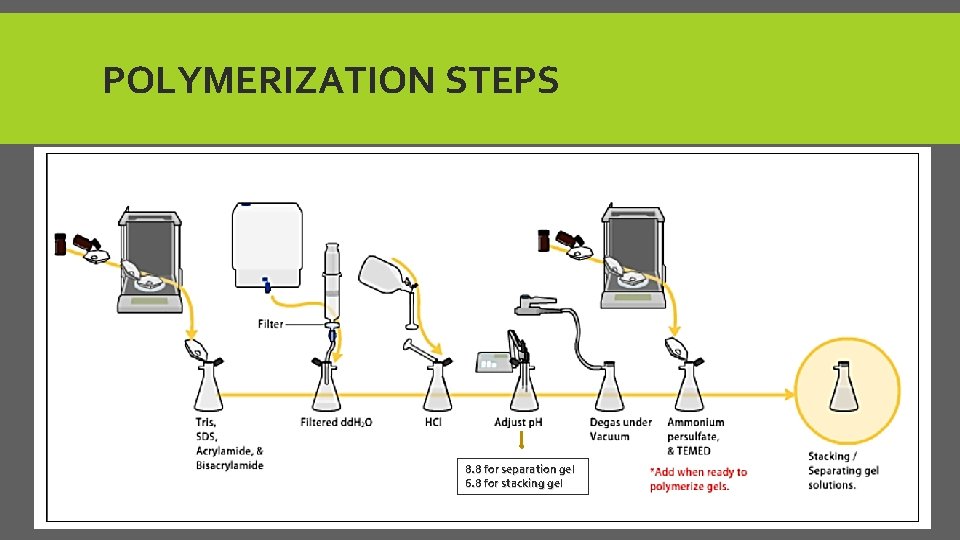 POLYMERIZATION STEPS

Filter

Tris, SDS, Acrylamide, & Bisacrylamide

Filtered $ddH_2O$

HCl

Adjust pH

8.8 for separation gel
6.8 for stacking gel

Degas under Vacuum

Ammonium persulfate, & TEMED

*Add when ready to polymerize gels.

Stacking / Separating gel solutions.