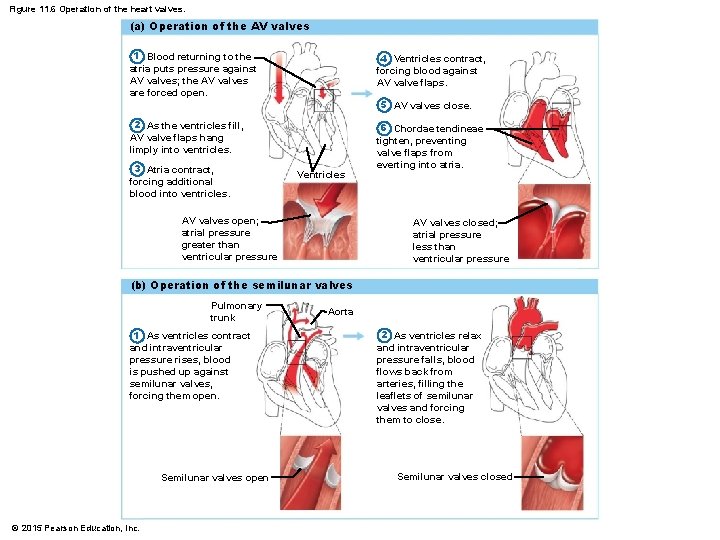 Figure 11.6 Operation of the heart valves.

(a) Operation of the AV valves

1 Blood returning to the atria puts pressure against AV valves; the AV valves are forced open.

2 As the ventricles fill, AV valve flaps hang limply into ventricles.

3 Atria contract, forcing additional blood into ventricles.

Ventricles

AV valves open; atrial pressure greater than ventricular pressure

4 Ventricles contract, forcing blood against AV valve flaps.

5 AV valves close.

6 Chordae tendineae tighten, preventing valve flaps from everting into atria.

AV valves closed; atrial pressure less than ventricular pressure

(b) Operation of the semilunar valves

Pulmonary trunk

Aorta

1 As ventricles contract and intraventricular pressure rises, blood is pushed up against semilunar valves, forcing them open.

Semilunar valves open

2 As ventricles relax and intraventricular pressure falls, blood flows back from arteries, filling the leaflets of semilunar valves and forcing them to close.

Semilunar valves closed

© 2015 Pearson Education, Inc.