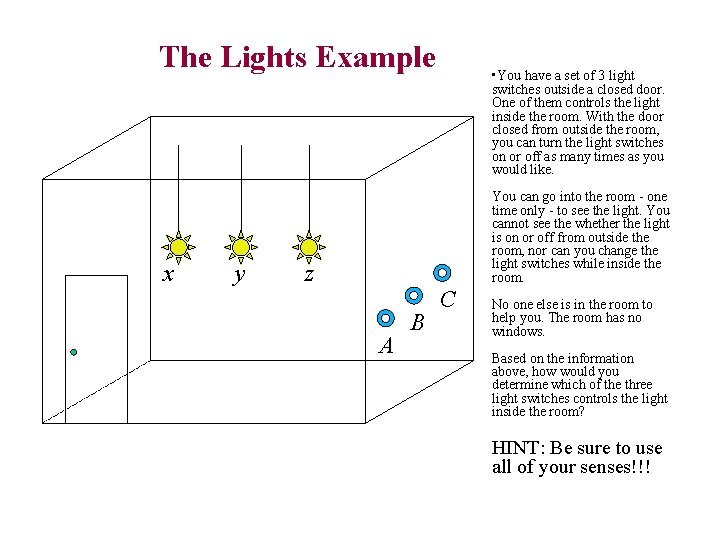 The Lights Example

x y z

A B C

▪You have a set of 3 light switches outside a closed door. One of them controls the light inside the room. With the door closed from outside the room, you can turn the light switches on or off as many times as you would like.

You can go into the room - one time only - to see the light. You cannot see the whether the light is on or off from outside the room, nor can you change the light switches while inside the room.

No one else is in the room to help you. The room has no windows.

Based on the information above, how would you determine which of the three light switches controls the light inside the room?

HINT: Be sure to use all of your senses!!!