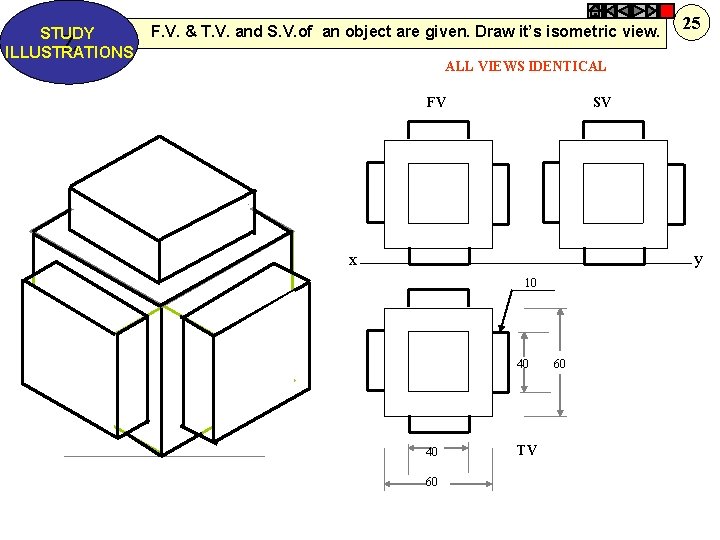 STUDY ILLUSTRATIONS

F.V. & T.V. and S.V.of an object are given. Draw it's isometric view.

25

ALL VIEWS IDENTICAL

FV

SV

x

y

10

40

60

40

60

TV