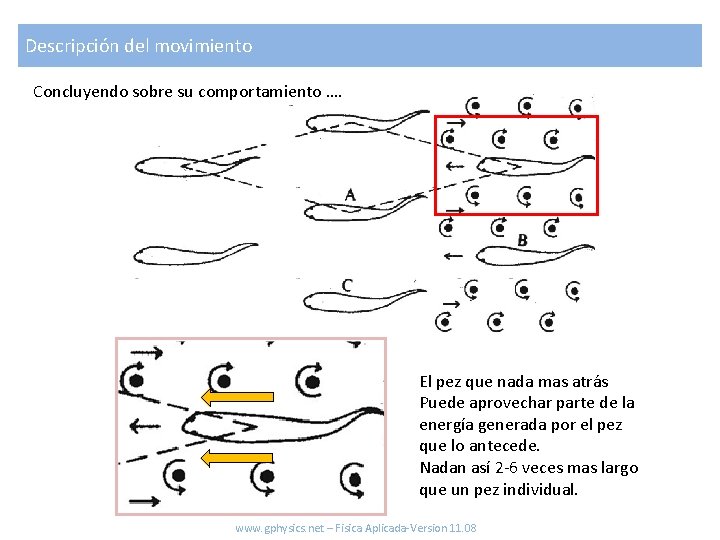 Descripción del movimiento

Concluyendo sobre su comportamiento ….

A

B

C

El pez que nada mas atrás
Puede aprovechar parte de la energía generada por el pez que lo antecede.
Nadan así 2-6 veces mas largo que un pez individual.

www.gphysics.net – Fisica Aplicada-Version 11.08