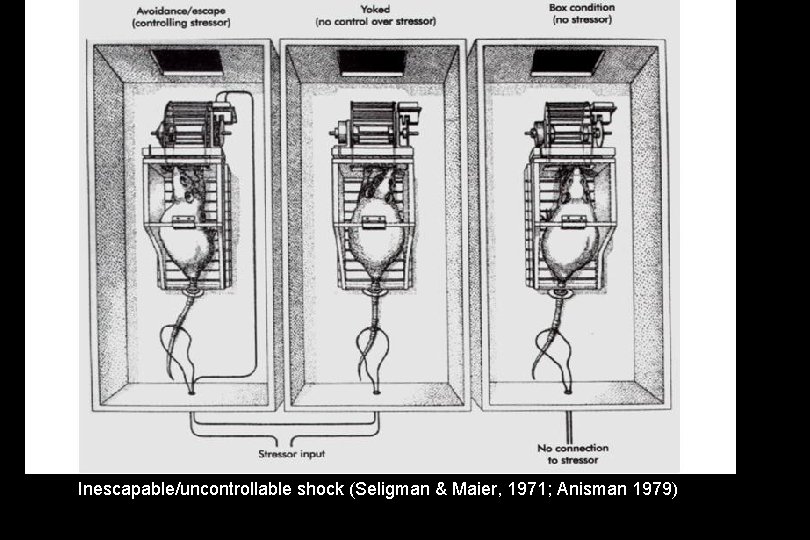 Avoidance/escape
(controlling stressor)

Yoked
(no control over stressor)

Box condition
(no stressor)

Stressor input

No connection
to stressor

Inescapable/uncontrollable shock (Seligman & Maier, 1971; Anisman 1979)