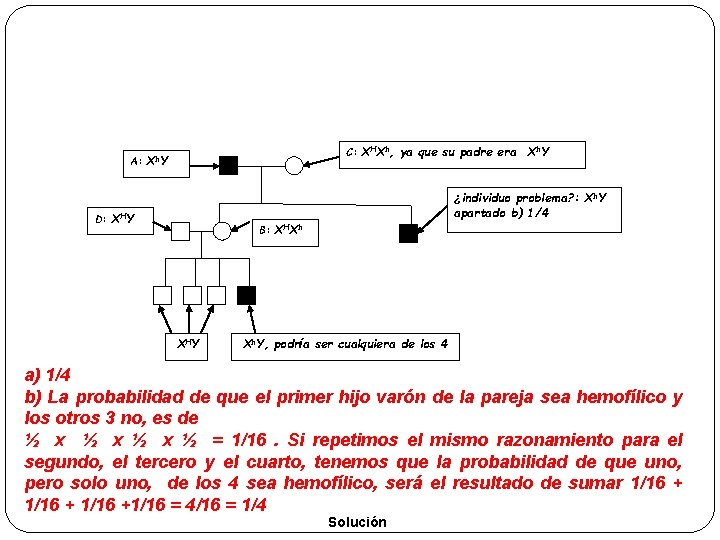 A: $X^hY$

C: $X^HX^h$, ya que su padre era $X^hY$

¿individuo problema?: $X^hY$ apartado b) 1/4

D: $X^HY$

B: $X^HX^h$

$X^HY$

$X^hY$, podría ser cualquiera de los 4

a) 1/4
b) La probabilidad de que el primer hijo varón de la pareja sea hemofílico y los otros 3 no, es de
½ x ½ x ½ x ½ = 1/16 . Si repetimos el mismo razonamiento para el segundo, el tercero y el cuarto, tenemos que la probabilidad de que uno, pero solo uno, de los 4 sea hemofílico, será el resultado de sumar 1/16 + 1/16 + 1/16 +1/16 = 4/16 = 1/4

Solución