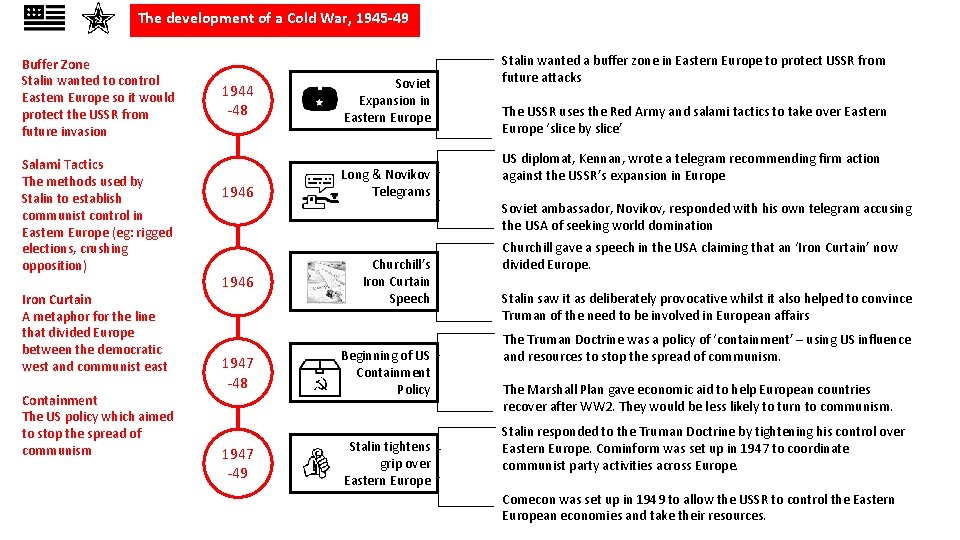 The development of a Cold War, 1945-49

Buffer Zone
Stalin wanted to control Eastern Europe so it would protect the USSR from future invasion

Salami Tactics
The methods used by Stalin to establish communist control in Eastern Europe (eg: rigged elections, crushing opposition)

Iron Curtain
A metaphor for the line that divided Europe between the democratic west and communist east

Containment
The US policy which aimed to stop the spread of communism

1944 -48

Soviet Expansion in Eastern Europe

Stalin wanted a buffer zone in Eastern Europe to protect USSR from future attacks

The USSR uses the Red Army and salami tactics to take over Eastern Europe 'slice by slice'

1946

Long & Novikov Telegrams

US diplomat, Kennan, wrote a telegram recommending firm action against the USSR's expansion in Europe

Soviet ambassador, Novikov, responded with his own telegram accusing the USA of seeking world domination

1946

Churchill's Iron Curtain Speech

Churchill gave a speech in the USA claiming that an 'Iron Curtain' now divided Europe.

Stalin saw it as deliberately provocative whilst it also helped to convince Truman of the need to be involved in European affairs

1947 -48

Beginning of US Containment Policy

The Truman Doctrine was a policy of 'containment' – using US influence and resources to stop the spread of communism.

The Marshall Plan gave economic aid to help European countries recover after WW2. They would be less likely to turn to communism.

1947 -49

Stalin tightens grip over Eastern Europe

Stalin responded to the Truman Doctrine by tightening his control over Eastern Europe. Cominform was set up in 1947 to coordinate communist party activities across Europe.

Comecon was set up in 1949 to allow the USSR to control the Eastern European economies and take their resources.