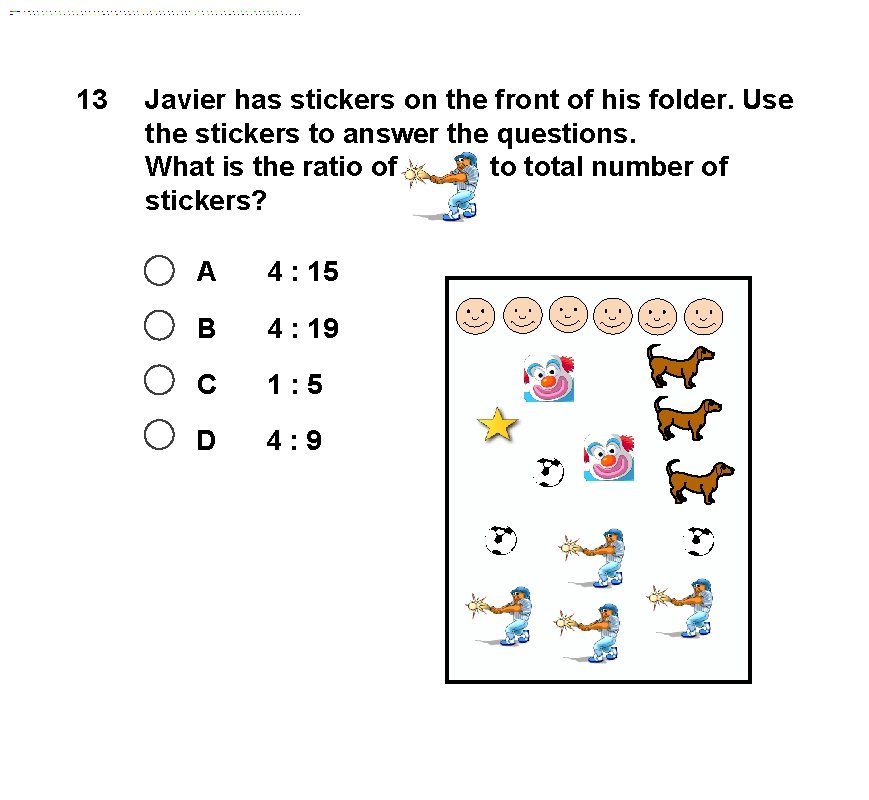 13 Javier has stickers on the front of his folder. Use the stickers to answer the questions.
What is the ratio of to total number of stickers?

A 4 : 15

B 4 : 19

C 1 : 5

D 4 : 9