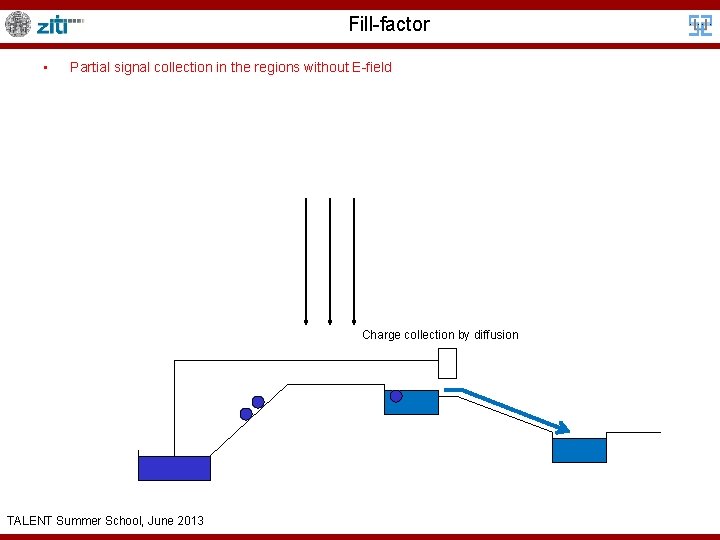 ziti

Fill-factor

▪ Partial signal collection in the regions without E-field

Charge collection by diffusion

TALENT Summer School, June 2013