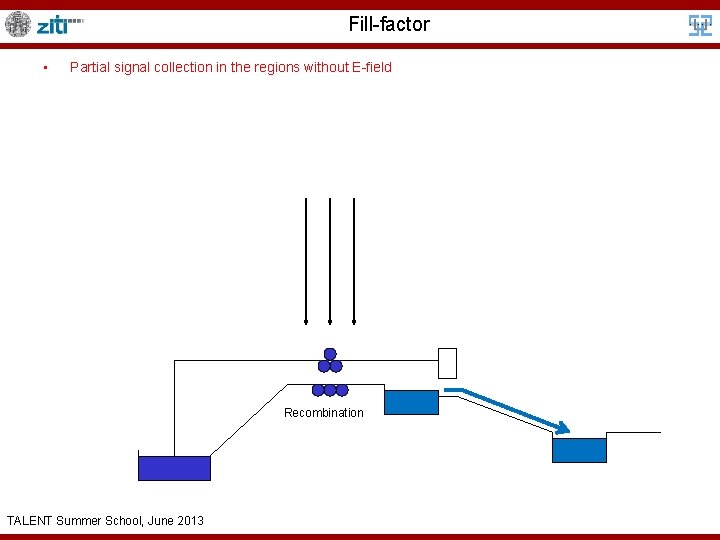 ziti

Fill-factor

▪ Partial signal collection in the regions without E-field

Recombination

TALENT Summer School, June 2013