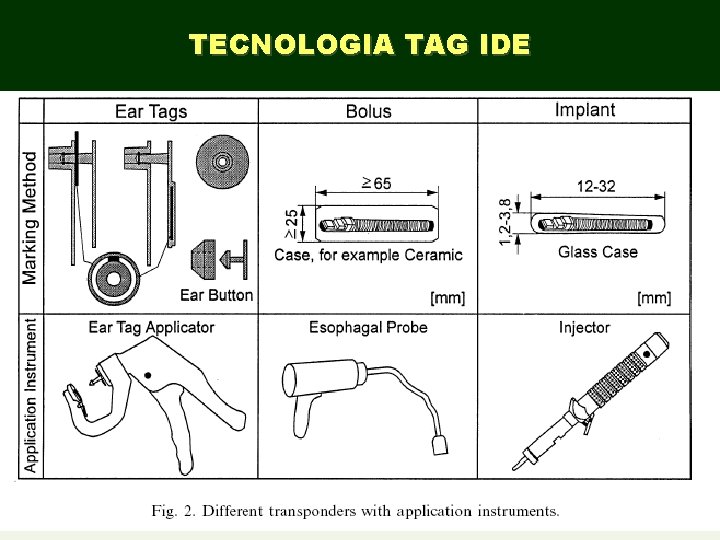 TECNOLOGIA TAG IDE

| | Ear Tags | Bolus | Implant |
|---|---|---|---|
| Marking Method | Ear Button | $\geq 65$ $\geq 25$ Case, for example Ceramic [mm] | 12-32 1,2-3,8 Glass Case [mm] |
| Application Instrument | Ear Tag Applicator | Esophagal Probe | Injector |

Fig. 2. Different transponders with application instruments.