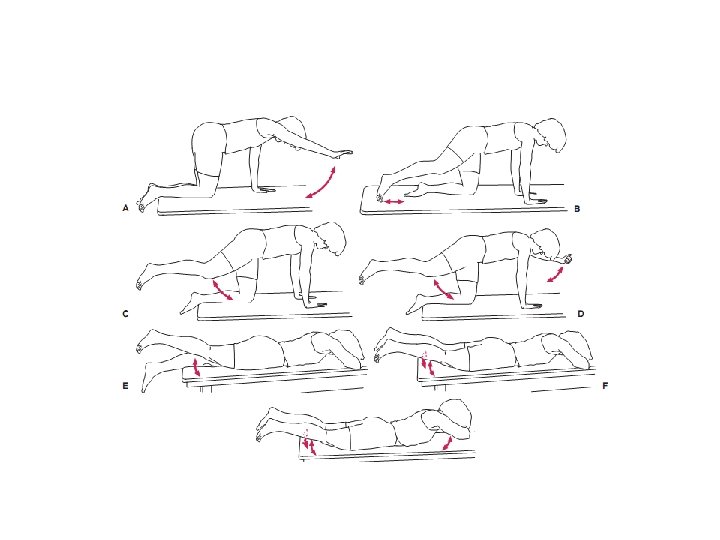 A
B
C
D
E
F