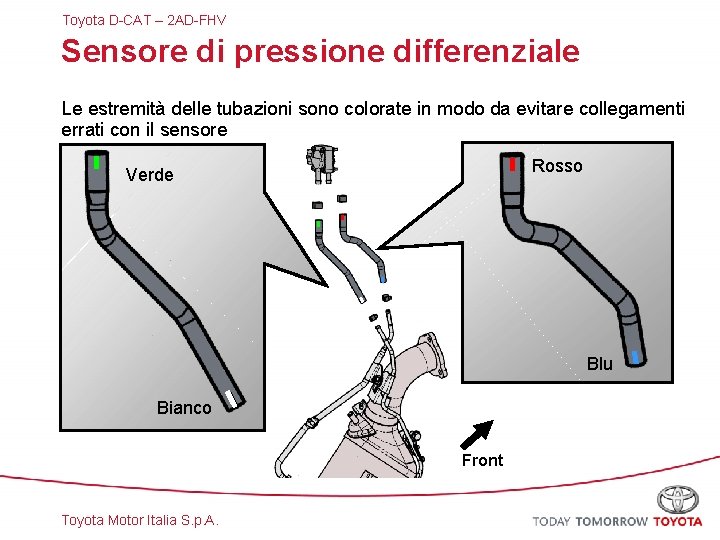 Toyota D-CAT – 2AD-FHV

Sensore di pressione differenziale

Le estremità delle tubazioni sono colorate in modo da evitare collegamenti errati con il sensore

Verde

Bianco

Rosso

Blu

Front

Toyota Motor Italia S.p.A.

TODAY TOMORROW TOYOTA