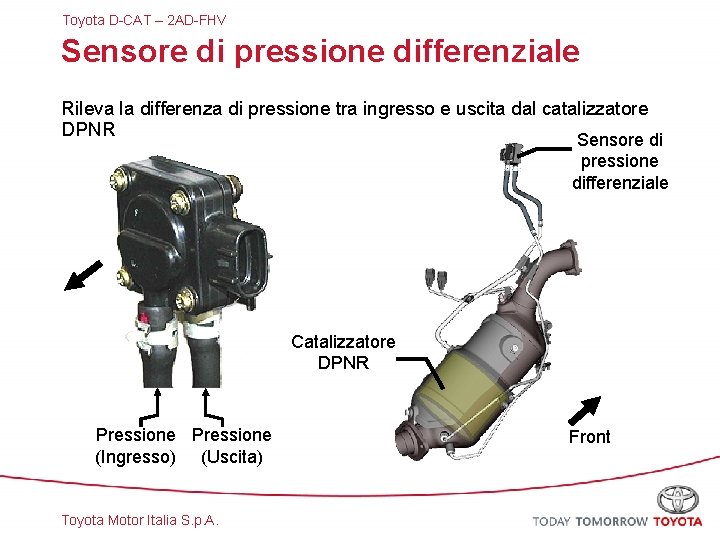 Toyota D-CAT – 2AD-FHV

Sensore di pressione differenziale

Rileva la differenza di pressione tra ingresso e uscita dal catalizzatore DPNR

Sensore di pressione differenziale

Catalizzatore DPNR

Pressione (Ingresso)

Pressione (Uscita)

Front

Toyota Motor Italia S.p.A.

TODAY TOMORROW TOYOTA