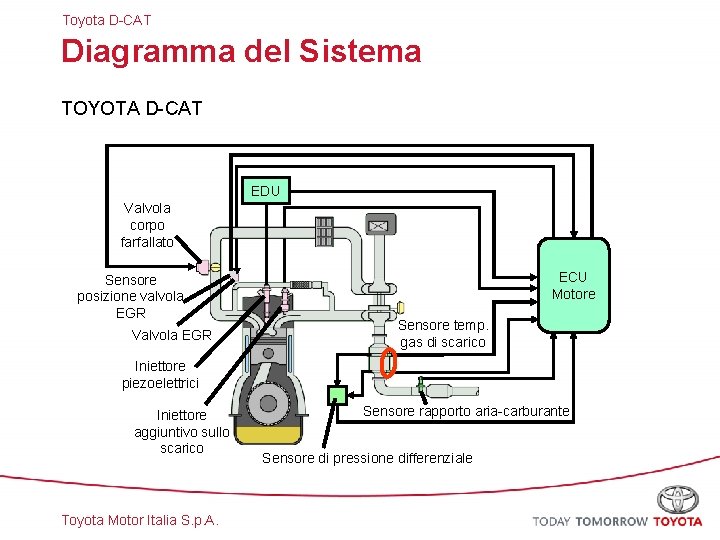 Toyota D-CAT

Diagramma del Sistema

TOYOTA D-CAT

EDU

Valvola corpo farfallato

Sensore posizione valvola EGR

Valvola EGR

Iniettore piezoelettrici

Iniettore aggiuntivo sullo scarico

ECU Motore

Sensore temp. gas di scarico

Sensore rapporto aria-carburante

Sensore di pressione differenziale

Toyota Motor Italia S.p.A.

TODAY TOMORROW TOYOTA