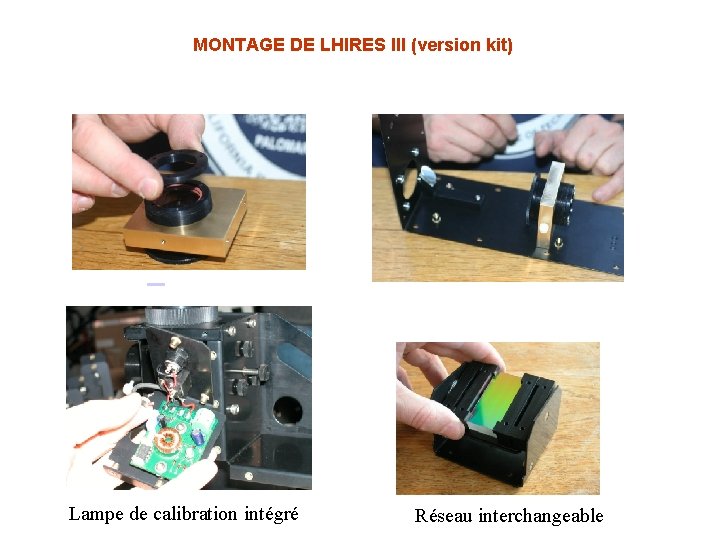 MONTAGE DE LHIRES III (version kit)

Lampe de calibration intégré

Réseau interchangeable