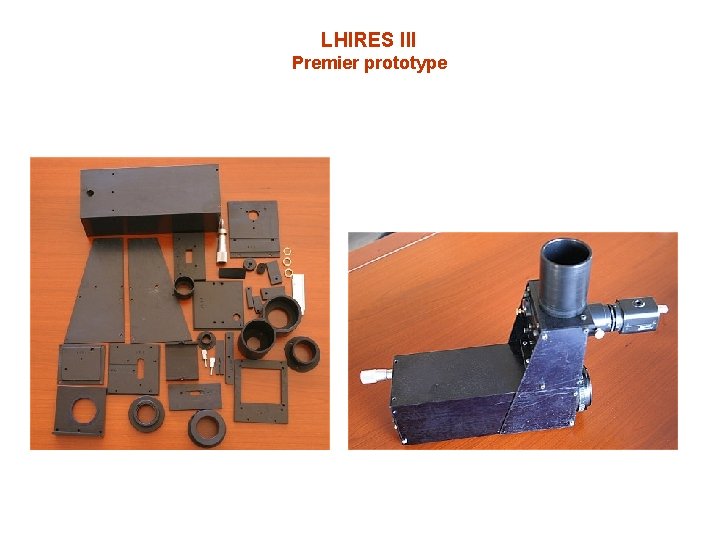 LHIRES III
Premier prototype