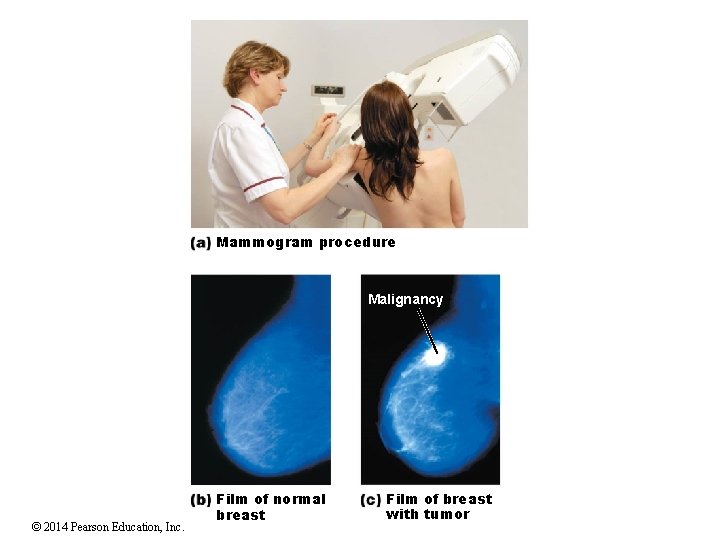 (a) Mammogram procedure

Malignancy

(b) Film of normal breast

(c) Film of breast with tumor

© 2014 Pearson Education, Inc.