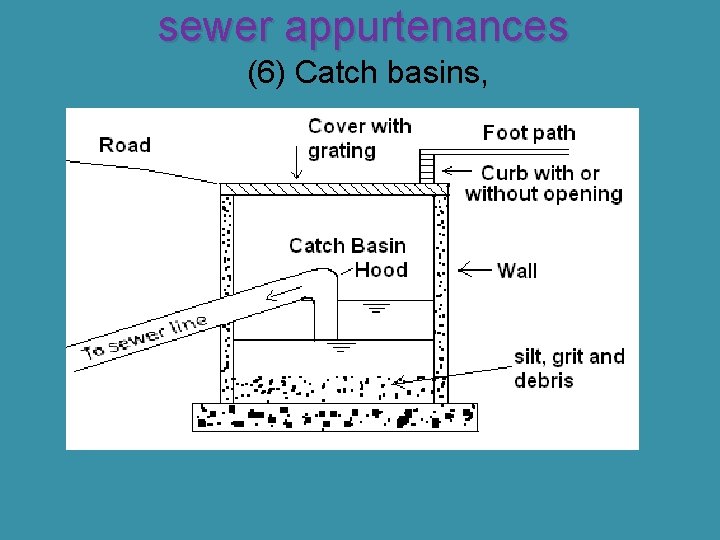 sewer appurtenances
(6) Catch basins,

Road
Cover with grating
Foot path
Curb with or without opening
Catch Basin Hood
Wall
To sewer line
silt, grit and debris