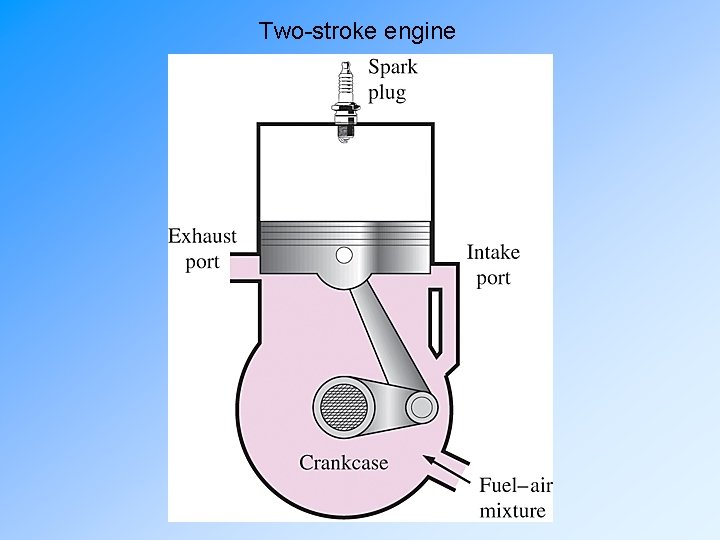 Two-stroke engine

Spark plug

Exhaust port

Intake port

Crankcase

Fuel–air mixture