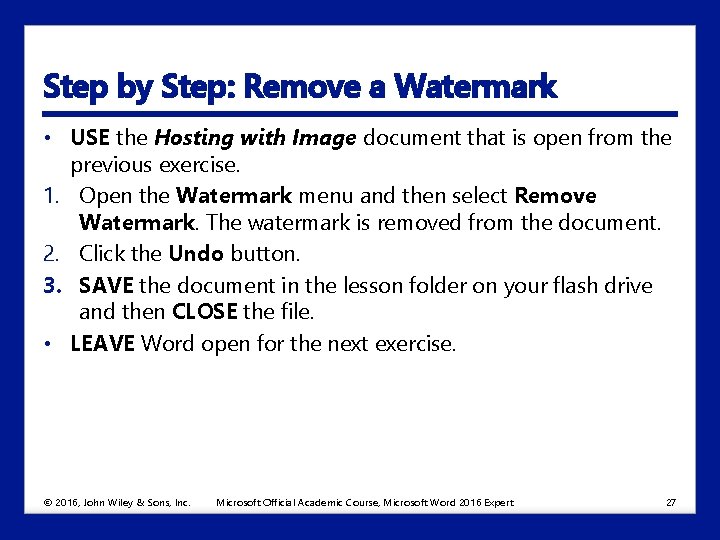 Step by Step: Remove a Watermark

• USE the Hosting with Image document that is open from the previous exercise.

1. Open the Watermark menu and then select Remove Watermark. The watermark is removed from the document.

2. Click the Undo button.

3. SAVE the document in the lesson folder on your flash drive and then CLOSE the file.

• LEAVE Word open for the next exercise.

© 2016, John Wiley & Sons, Inc. Microsoft Official Academic Course, Microsoft Word 2016 Expert 27