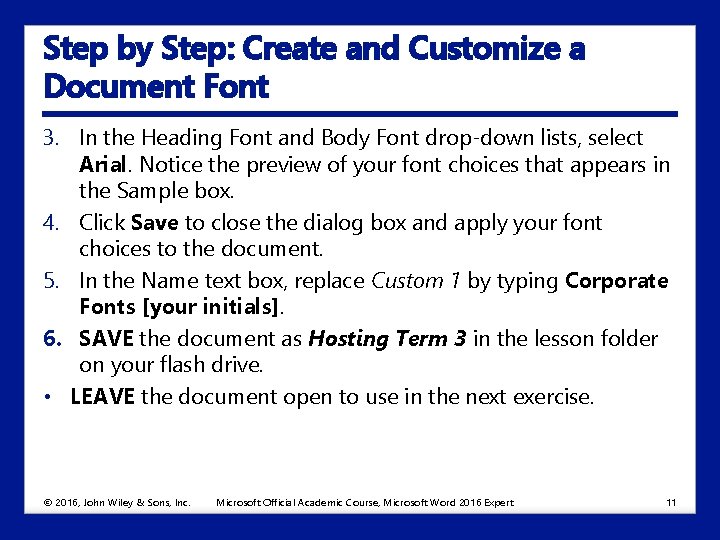 Step by Step: Create and Customize a Document Font

3. In the Heading Font and Body Font drop-down lists, select Arial. Notice the preview of your font choices that appears in the Sample box.

4. Click Save to close the dialog box and apply your font choices to the document.

5. In the Name text box, replace Custom 1 by typing Corporate Fonts [your initials].

6. SAVE the document as Hosting Term 3 in the lesson folder on your flash drive.

• LEAVE the document open to use in the next exercise.

© 2016, John Wiley & Sons, Inc. Microsoft Official Academic Course, Microsoft Word 2016 Expert 11