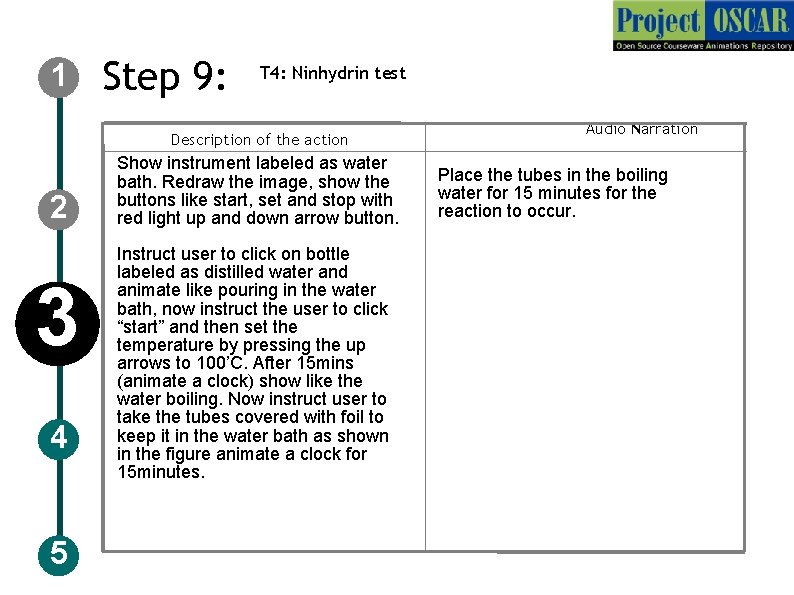 Project OSCAR
Open Source Courseware Animations Repository

1
2
3
4
5

Step 9: T4: Ninhydrin test

| Description of the action | Audio Narration |
|---|---|
| Show instrument labeled as water bath. Redraw the image, show the buttons like start, set and stop with red light up and down arrow button.<br><br>Instruct user to click on bottle labeled as distilled water and animate like pouring in the water bath, now instruct the user to click “start” and then set the temperature by pressing the up arrows to 100˚C. After 15mins (animate a clock) show like the water boiling. Now instruct user to take the tubes covered with foil to keep it in the water bath as shown in the figure animate a clock for 15minutes. | Place the tubes in the boiling water for 15 minutes for the reaction to occur. |