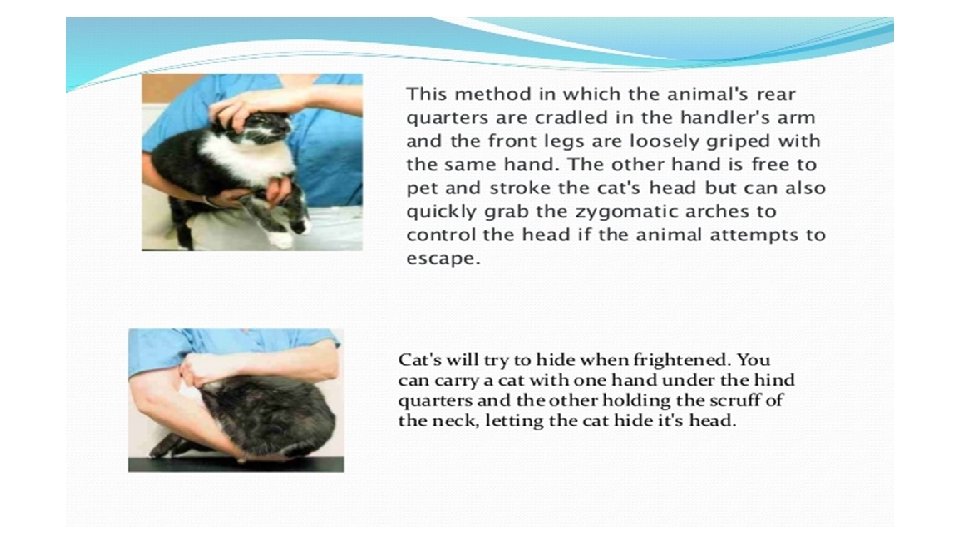 This method in which the animal's rear quarters are cradled in the handler's arm and the front legs are loosely griped with the same hand. The other hand is free to pet and stroke the cat's head but can also quickly grab the zygomatic arches to control the head if the animal attempts to escape.

Cat's will try to hide when frightened. You can carry a cat with one hand under the hind quarters and the other holding the scruff of the neck, letting the cat hide it's head.