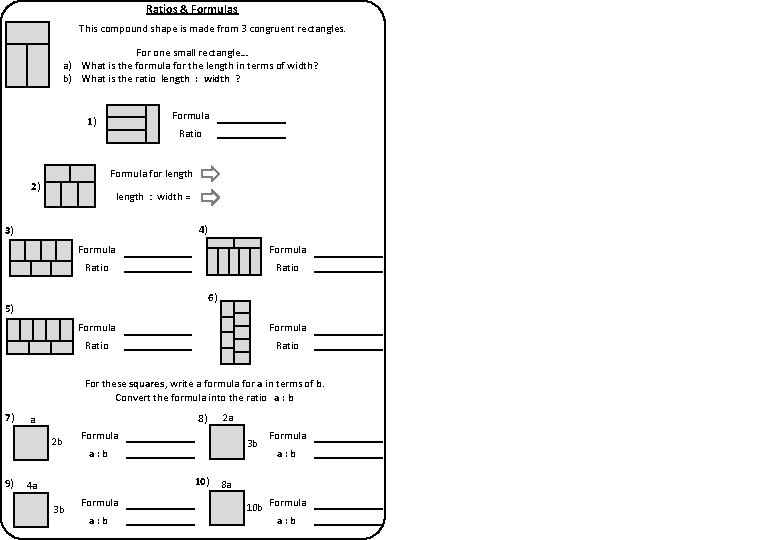 Ratios & Formulas

This compound shape is made from 3 congruent rectangles.

For one small rectangle…
a) What is the formula for the length in terms of width?
b) What is the ratio length : width ?

1) Formula ________
Ratio ________

2) Formula for length
length : width =

3) Formula ________
Ratio ________

4) Formula ________
Ratio ________

5) Formula ________
Ratio ________

6) Formula ________
Ratio ________

For these squares, write a formula for a in terms of b.
Convert the formula into the ratio a : b

7) a
2b
Formula ________
a : b ________

8) 2a
3b
Formula ________
a : b ________

9) 4a
3b
Formula ________
a : b ________

10) 8a
10b
Formula ________
a : b ________