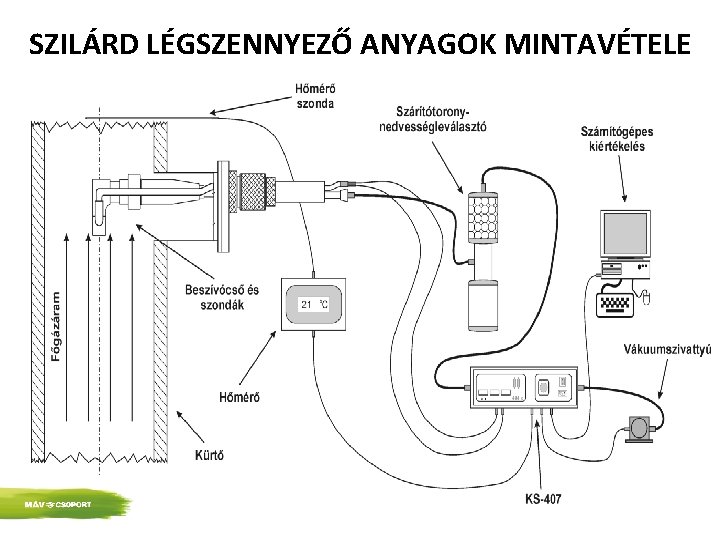 SZILÁRD LÉGSZENNYEZŐ ANYAGOK MINTAVÉTELE

Hőmérő szonda

Szárítótorony-nedvességleválasztó

Számítógépes kiértékelés

Főgázáram

Beszívócső és szondák

21 °C

Hőmérő

Kürtő

Vákuumszivattyú

KS-407

MÁV CSOPORT