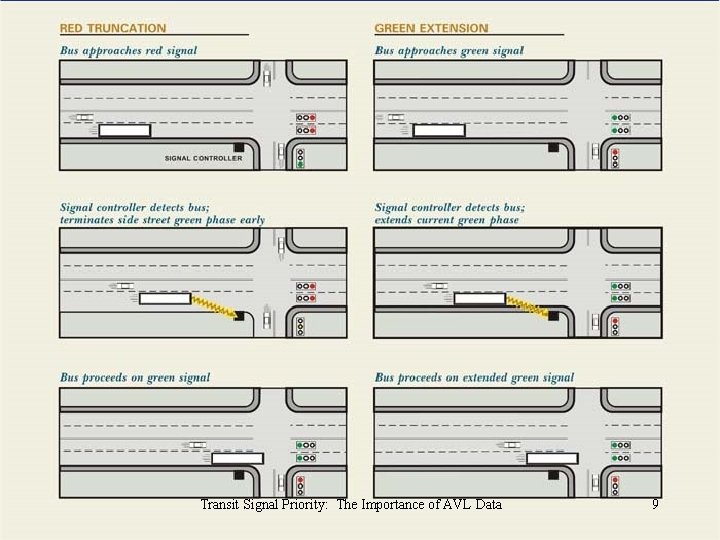 RED TRUNCATION

Bus approaches red signal

SIGNAL CONTROLLER

Signal controller detects bus; terminates side street green phase early

Bus proceeds on green signal

GREEN EXTENSION

Bus approaches green signal

Signal controller detects bus; extends current green phase

Bus proceeds on extended green signal

Transit Signal Priority: The Importance of AVL Data

9