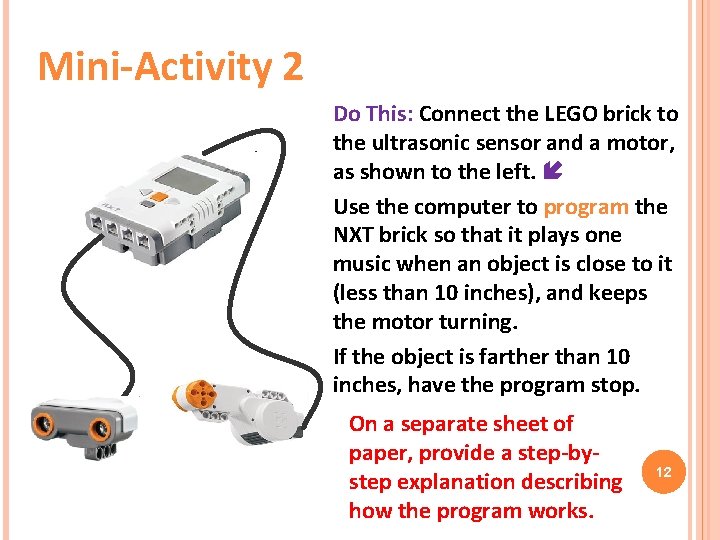 Mini-Activity 2

Do This: Connect the LEGO brick to the ultrasonic sensor and a motor, as shown to the left.

Use the computer to program the NXT brick so that it plays one music when an object is close to it (less than 10 inches), and keeps the motor turning.

If the object is farther than 10 inches, have the program stop.

On a separate sheet of paper, provide a step-by-step explanation describing how the program works.

12