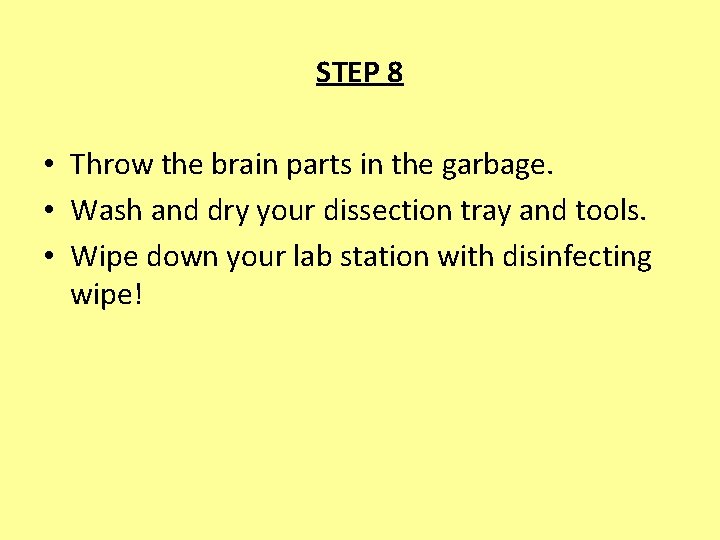 STEP 8

• Throw the brain parts in the garbage.
• Wash and dry your dissection tray and tools.
• Wipe down your lab station with disinfecting wipe!