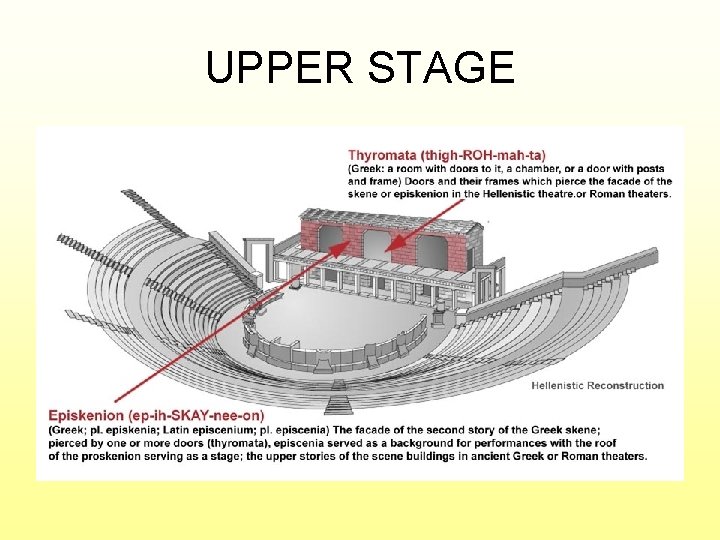 UPPER STAGE

Thyromata (thigh-ROH-mah-ta)
(Greek: a room with doors to it, a chamber, or a door with posts and frame) Doors and their frames which pierce the facade of the skene or episkenion in the Hellenistic theatre.or Roman theaters.

Hellenistic Reconstruction

Episkenion (ep-ih-SKAY-nee-on)
(Greek; pl. episkenia; Latin episcenium; pl. episcenia) The facade of the second story of the Greek skene; pierced by one or more doors (thyromata), episcenia served as a background for performances with the roof of the proskenion serving as a stage; the upper stories of the scene buildings in ancient Greek or Roman theaters.