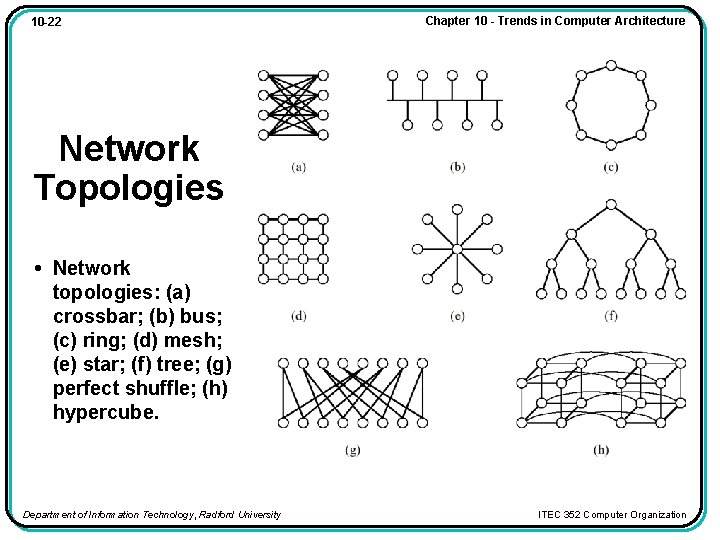 10-22

Chapter 10 - Trends in Computer Architecture

Network Topologies

• Network topologies: (a) crossbar; (b) bus; (c) ring; (d) mesh; (e) star; (f) tree; (g) perfect shuffle; (h) hypercube.

(a)

(b)

(c)

(d)

(e)

(f)

(g)

(h)

Department of Information Technology, Radford University

ITEC 352 Computer Organization