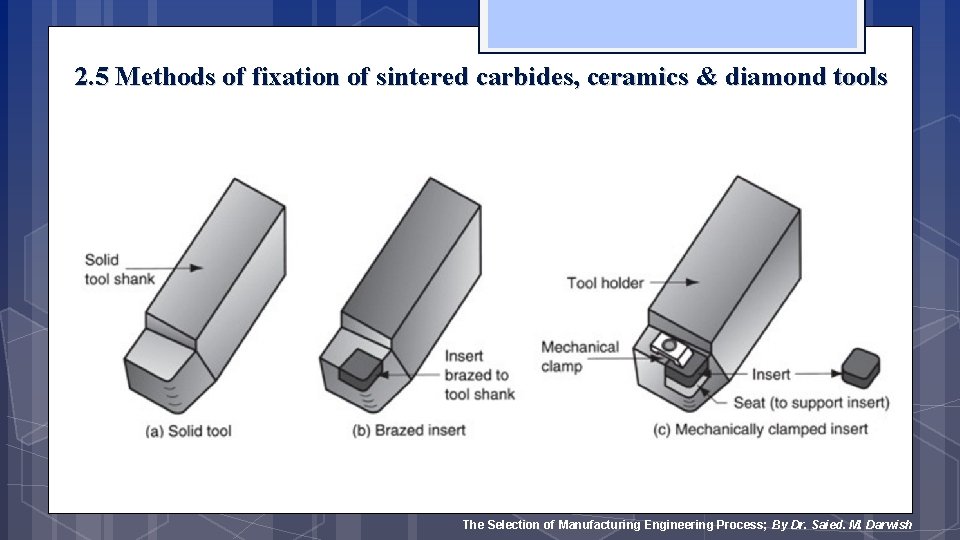 2.5 Methods of fixation of sintered carbides, ceramics & diamond tools

Solid tool shank

(a) Solid tool

Insert brazed to tool shank

(b) Brazed insert

Tool holder

Mechanical clamp

Insert

Seat (to support insert)

(c) Mechanically clamped insert

The Selection of Manufacturing Engineering Process; By Dr. Saied. M. Darwish