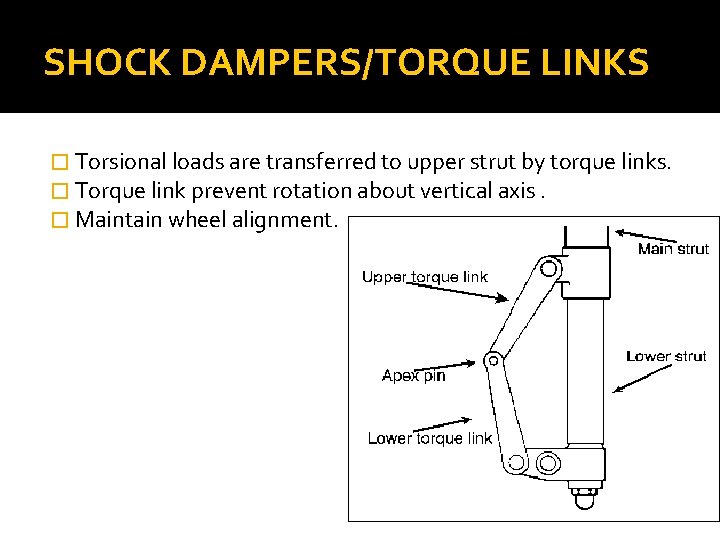 SHOCK DAMPERS/TORQUE LINKS

□ Torsional loads are transferred to upper strut by torque links.
□ Torque link prevent rotation about vertical axis .
□ Maintain wheel alignment.

Main strut
Upper torque link
Lower strut
Apex pin
Lower torque link