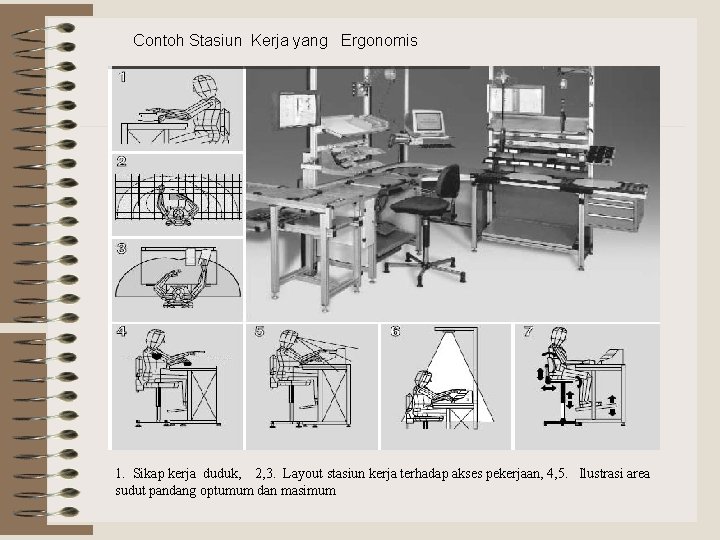 Contoh Stasiun Kerja yang Ergonomis

1

2

3

4

5

6

7

1. Sikap kerja duduk, 2,3. Layout stasiun kerja terhadap akses pekerjaan, 4,5. Ilustrasi area sudut pandang optumum dan masimum