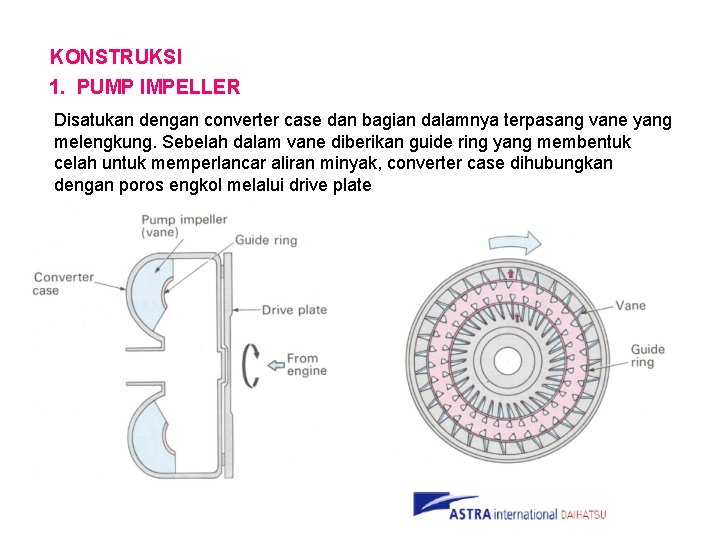 KONSTRUKSI
1. PUMP IMPELLER

Disatukan dengan converter case dan bagian dalamnya terpasang vane yang melengkung. Sebelah dalam vane diberikan guide ring yang membentuk celah untuk memperlancar aliran minyak, converter case dihubungkan dengan poros engkol melalui drive plate

Pump impeller (vane)
Guide ring
Converter case
Drive plate
From engine

Vane
Guide ring

ASTRA international DAIHATSU