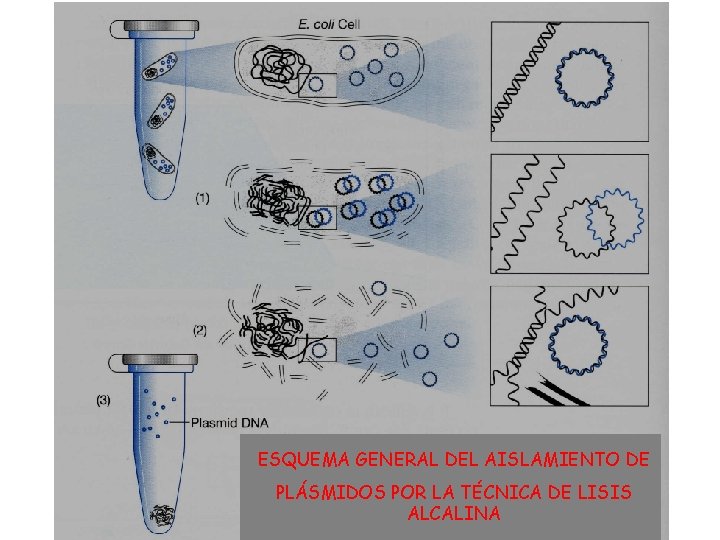 E. coli Cell

(1)

(2)

(3)

Plasmid DNA

ESQUEMA GENERAL DEL AISLAMIENTO DE PLÁSMIDOS POR LA TÉCNICA DE LISIS ALCALINA