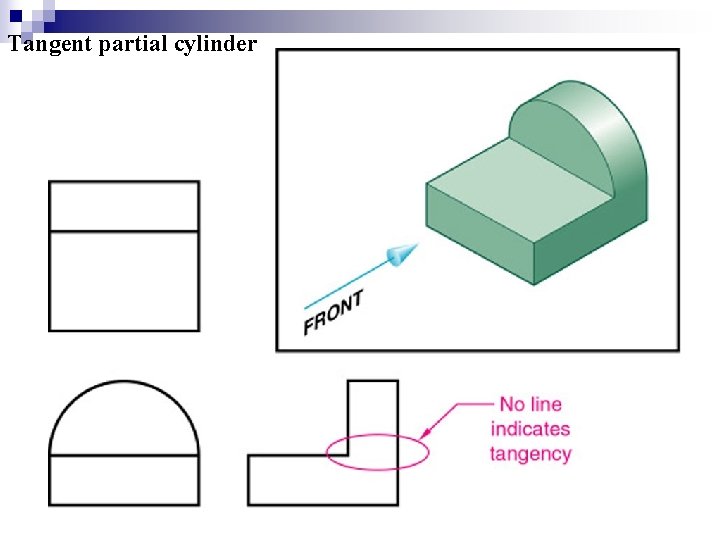 Tangent partial cylinder

FRONT

No line indicates tangency