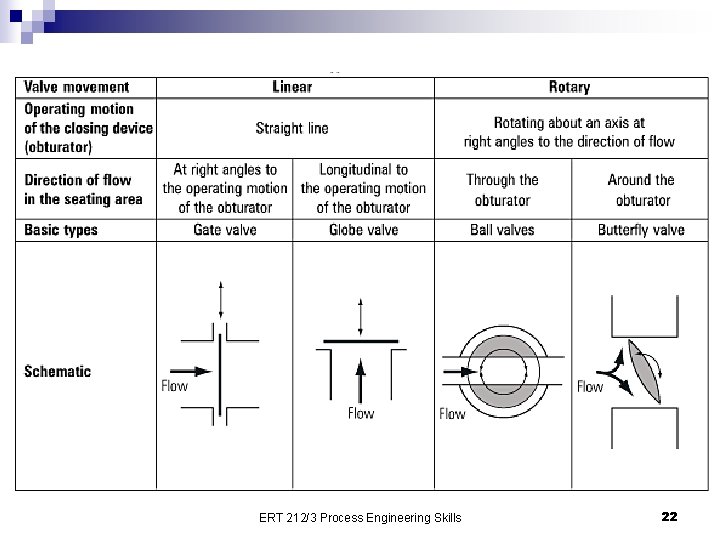 | Valve movement | Linear | | Rotary | |
|---|---|---|---|---|
| Operating motion of the closing device (obturator) | Straight line | | Rotating about an axis at right angles to the direction of flow | |
| Direction of flow in the seating area | At right angles to the operating motion of the obturator | Longitudinal to the operating motion of the obturator | Through the obturator | Around the obturator |
| Basic types | Gate valve | Globe valve | Ball valves | Butterfly valve |
| Schematic | Flow | Flow | Flow | Flow |

ERT 212/3 Process Engineering Skills

22