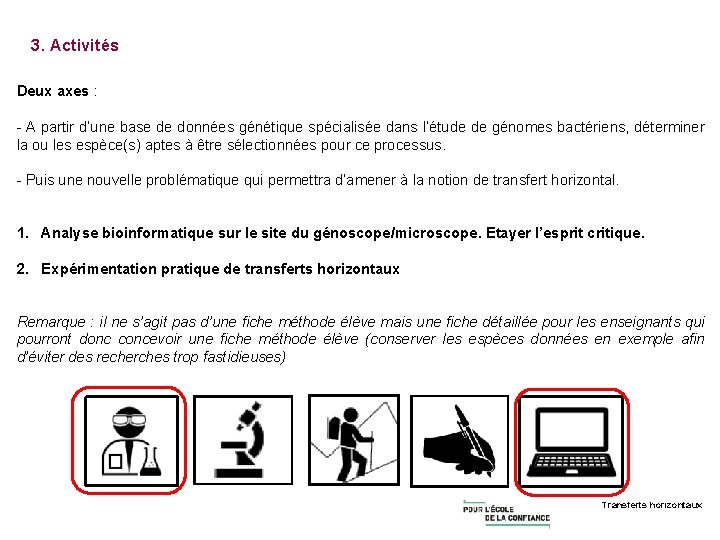 3. Activités

Deux axes :

- A partir d'une base de données génétique spécialisée dans l'étude de génomes bactériens, déterminer la ou les espèce(s) aptes à être sélectionnées pour ce processus.

- Puis une nouvelle problématique qui permettra d'amener à la notion de transfert horizontal.

1. Analyse bioinformatique sur le site du génoscope/microscope. Etayer l'esprit critique.

2. Expérimentation pratique de transferts horizontaux

Remarque : il ne s'agit pas d'une fiche méthode élève mais une fiche détaillée pour les enseignants qui pourront donc concevoir une fiche méthode élève (conserver les espèces données en exemple afin d'éviter des recherches trop fastidieuses)

POUR L'ÉCOLE DE LA CONFIANCE

Transferts horizontaux