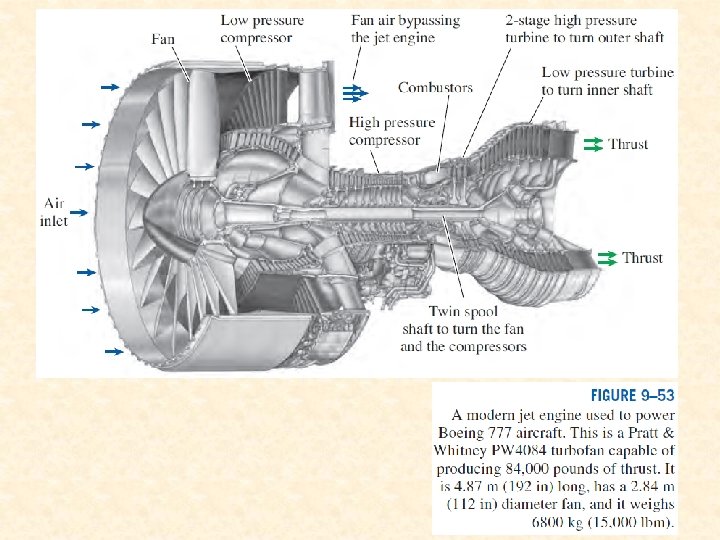 Fan

Low pressure compressor

Fan air bypassing the jet engine

2-stage high pressure turbine to turn outer shaft

Low pressure turbine to turn inner shaft

Combustors

High pressure compressor

Thrust

Air inlet

Thrust

Twin spool shaft to turn the fan and the compressors

FIGURE 9–53
A modern jet engine used to power Boeing 777 aircraft. This is a Pratt & Whitney PW4084 turbofan capable of producing 84,000 pounds of thrust. It is 4.87 m (192 in) long, has a 2.84 m (112 in) diameter fan, and it weighs 6800 kg (15,000 lbm).