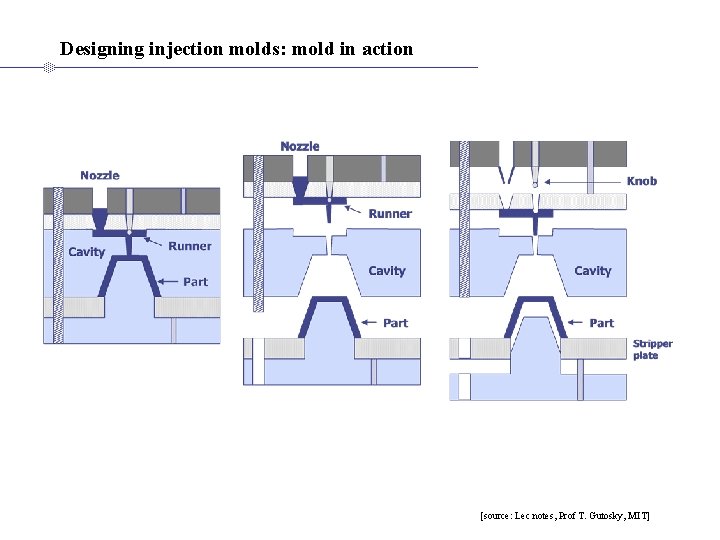 Designing injection molds: mold in action

Nozzle
Cavity
Runner
Part

Nozzle
Runner
Cavity
Part

Knob
Cavity
Part
Stripper plate

[source: Lec notes, Prof T. Gutosky, MIT]