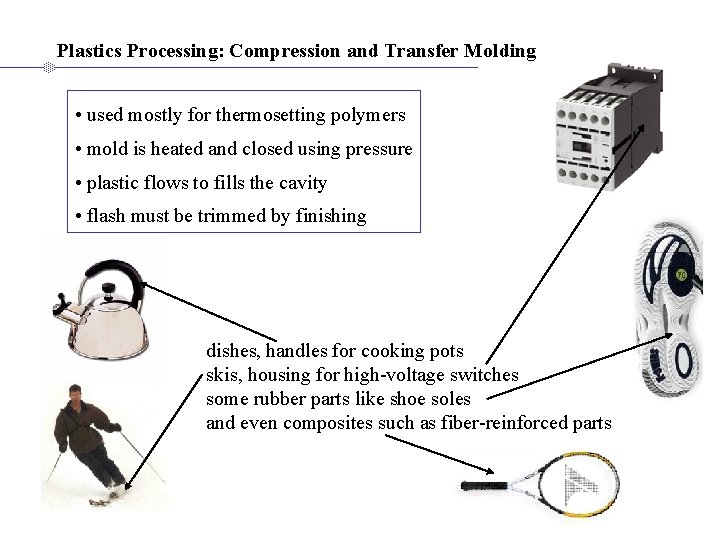 Plastics Processing: Compression and Transfer Molding

• used mostly for thermosetting polymers
• mold is heated and closed using pressure
• plastic flows to fills the cavity
• flash must be trimmed by finishing

dishes, handles for cooking pots
skis, housing for high-voltage switches
some rubber parts like shoe soles
and even composites such as fiber-reinforced parts